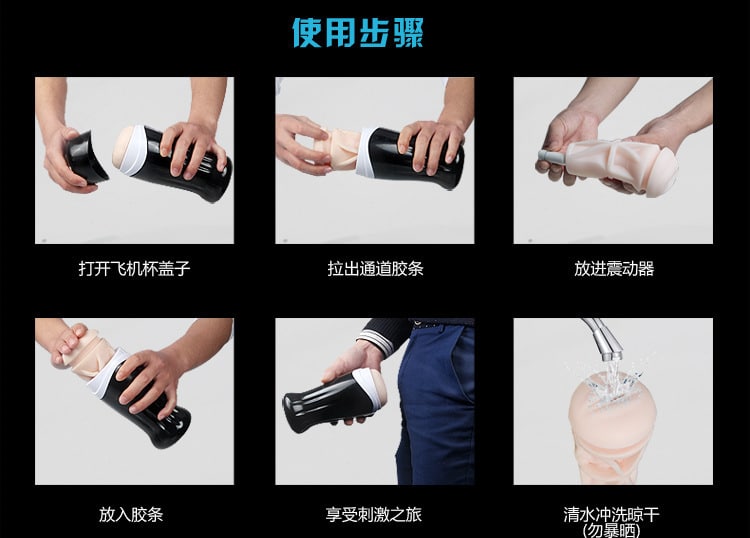 使用步骤

打开飞机杯盖子

拉出通道胶条

放进震动器

放入胶条

享受刺激之旅

清水冲洗晾干
(勿暴晒)